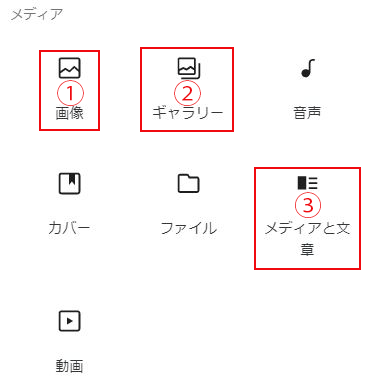 メディア

①
画像

②
ギャラリー

音声

カバー

ファイル

③
メディアと文章

動画