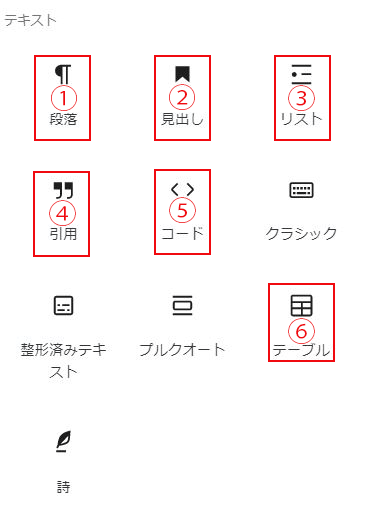 テキスト

①
段落

②
見出し

③
リスト

④
引用

⑤
コード

クラシック

整形済みテキスト

プルクオート

⑥
テーブル

詩